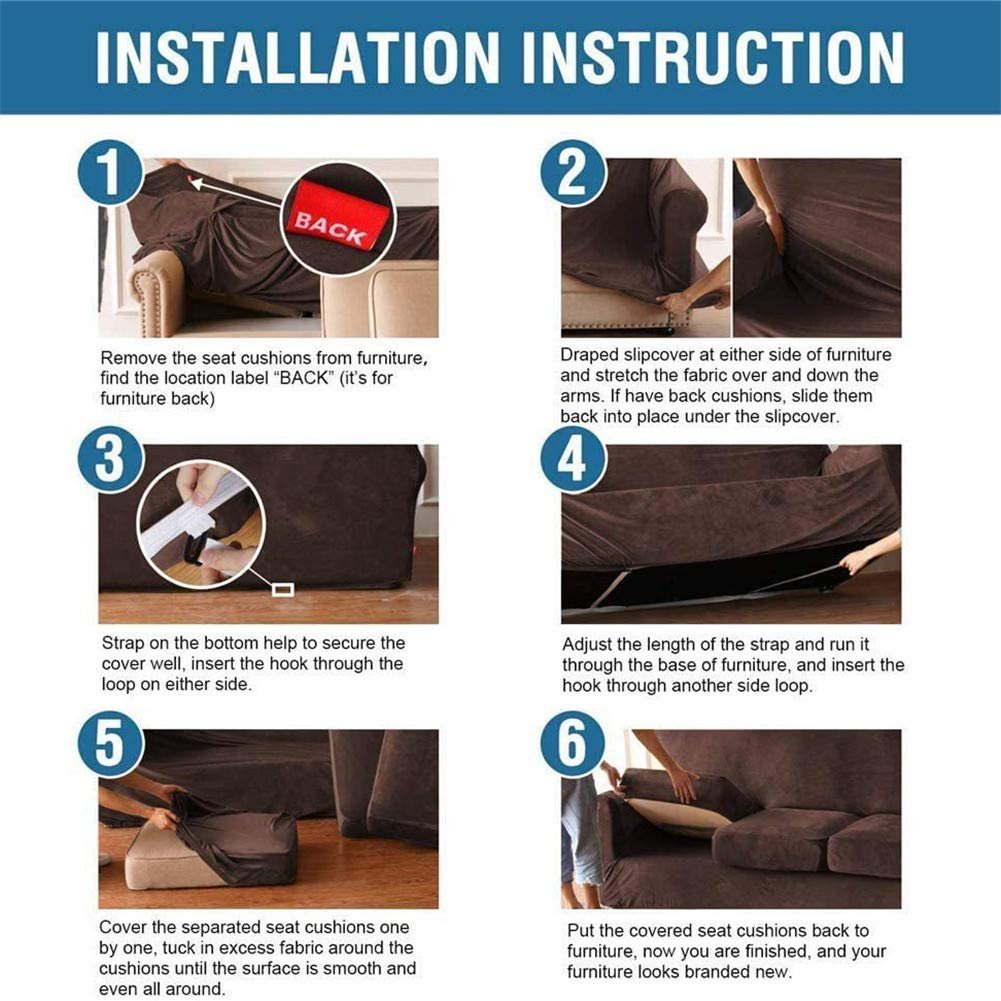 INSTALLATION INSTRUCTION

1

BACK

Remove the seat cushions from furniture, find the location label "BACK" (it's for furniture back)

2

Draped slipcover at either side of furniture and stretch the fabric over and down the arms. If have back cushions, slide them back into place under the slipcover.

3

Strap on the bottom help to secure the cover well, insert the hook through the loop on either side.

4

Adjust the length of the strap and run it through the base of furniture, and insert the hook through another side loop.

5

Cover the separated seat cushions one by one, tuck in excess fabric around the cushions until the surface is smooth and even all around.

6

Put the covered seat cushions back to furniture, now you are finished, and your furniture looks branded new.