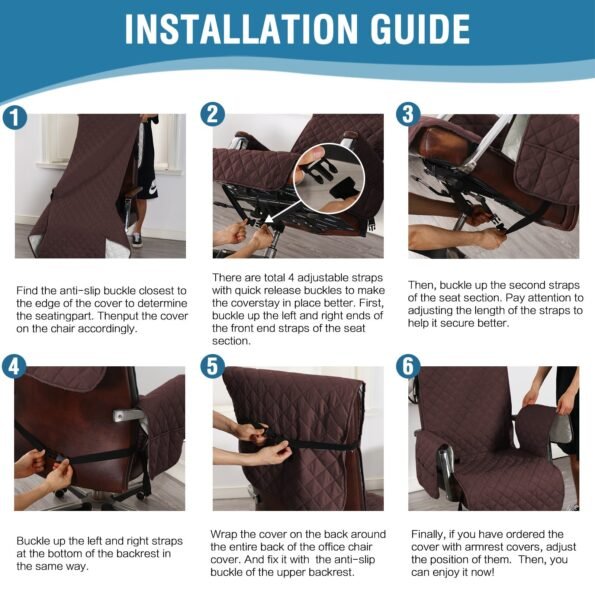 INSTALLATION GUIDE

1

Find the anti-slip buckle closest to the edge of the cover to determine the seatingpart. Thenput the cover on the chair accordingly.

2

There are total 4 adjustable straps with quick release buckles to make the coverstay in place better. First, buckle up the left and right ends of the front end straps of the seat section.

3

Then, buckle up the second straps of the seat section. Pay attention to adjusting the length of the straps to help it secure better.

4

Buckle up the left and right straps at the bottom of the backrest in the same way.

5

Wrap the cover on the back around the entire back of the office chair cover. And fix it with the anti-slip buckle of the upper backrest.

6

Finally, if you have ordered the cover with armrest covers, adjust the position of them. Then, you can enjoy it now!